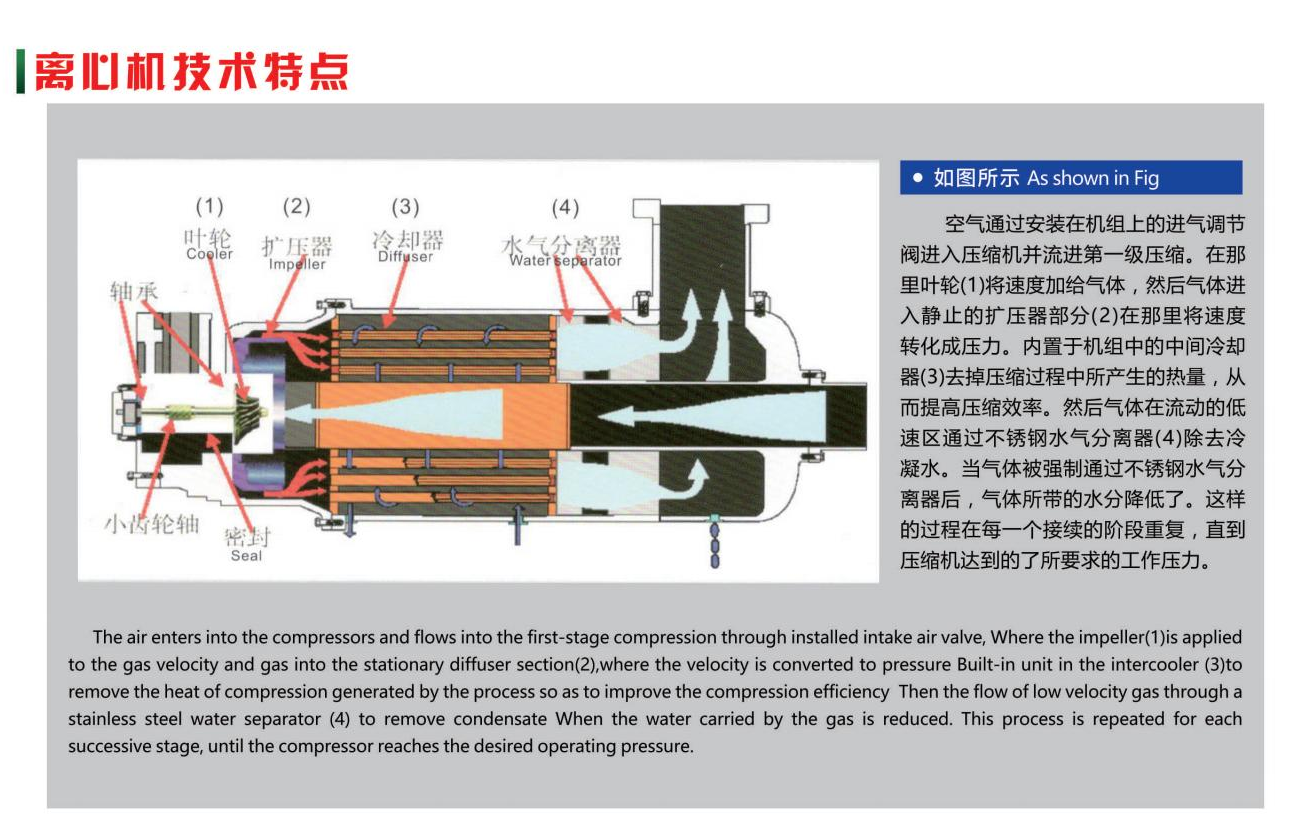 离心机技术特点

(1)
叶轮
Cooler

(2)
扩压器
Impeller

(3)
冷却器
Diffuser

(4)
水气分离器
Water separator

轴承

小齿轮轴

密封
Seal

● 如图所示 As shown in Fig

空气通过安装在机组上的进气调节阀进入压缩机并流进第一级压缩。在那里叶轮(1)将速度加给气体，然后气体进入静止的扩压器部分(2)在那里将速度转化成压力。内置于机组中的中间冷却器(3)去掉压缩过程中所产生的热量，从而提高压缩效率。然后气体在流动的低速区通过不锈钢水气分离器(4)除去冷凝水。当气体被强制通过不锈钢水气分离器后，气体所带的水分降低了。这样的过程在每一个接续的阶段重复，直到压缩机达到的了所要求的工作压力。

The air enters into the compressors and flows into the first-stage compression through installed intake air valve, Where the impeller(1)is applied to the gas velocity and gas into the stationary diffuser section(2),where the velocity is converted to pressure Built-in unit in the intercooler (3)to remove the heat of compression generated by the process so as to improve the compression efficiency Then the flow of low velocity gas through a stainless steel water separator (4) to remove condensate When the water carried by the gas is reduced. This process is repeated for each successive stage, until the compressor reaches the desired operating pressure.